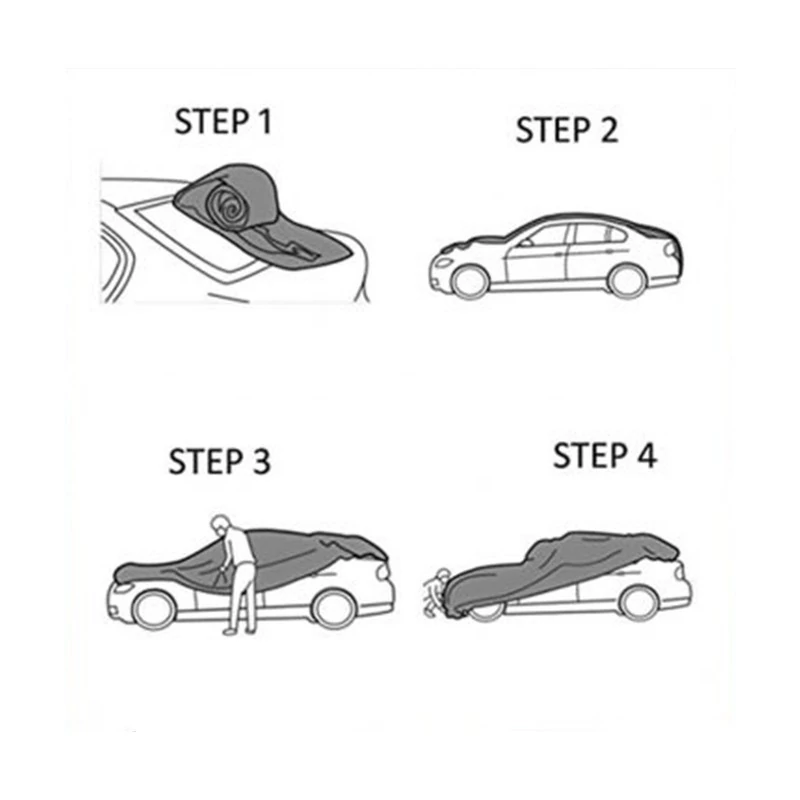 STEP 1

STEP 2

STEP 3

STEP 4