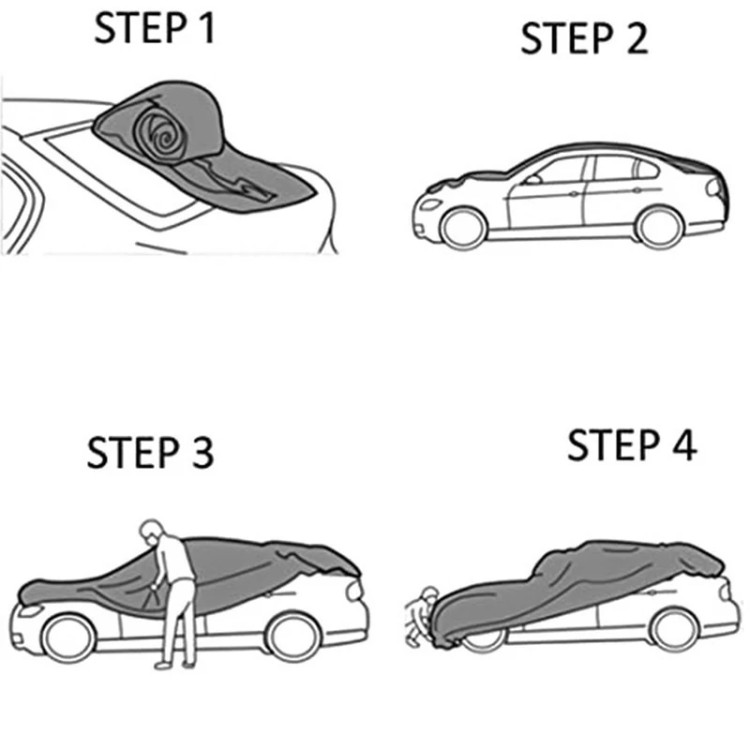 STEP 1

STEP 2

STEP 3

STEP 4